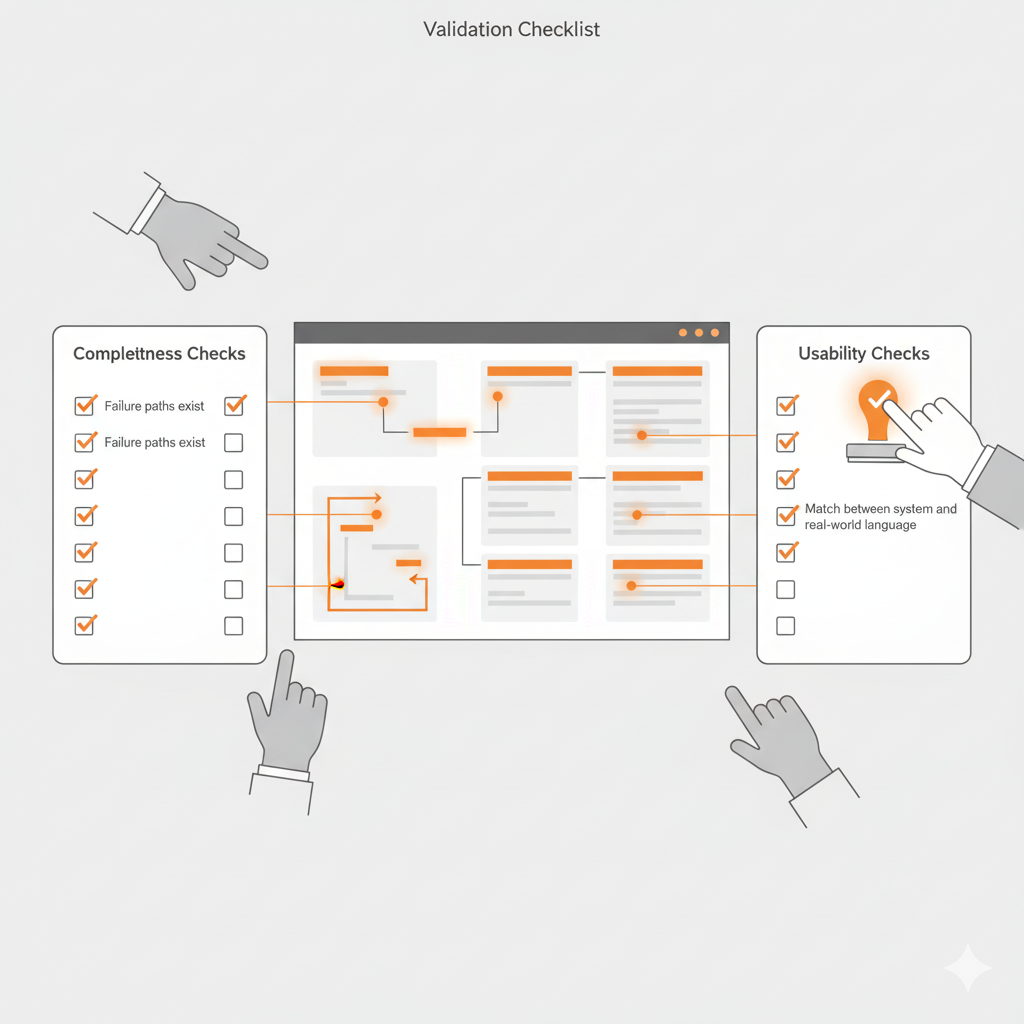 Validation Checklist

Completness Checks

Failure paths exist

Failure paths exist

Usability Checks

Match between system and real-world language